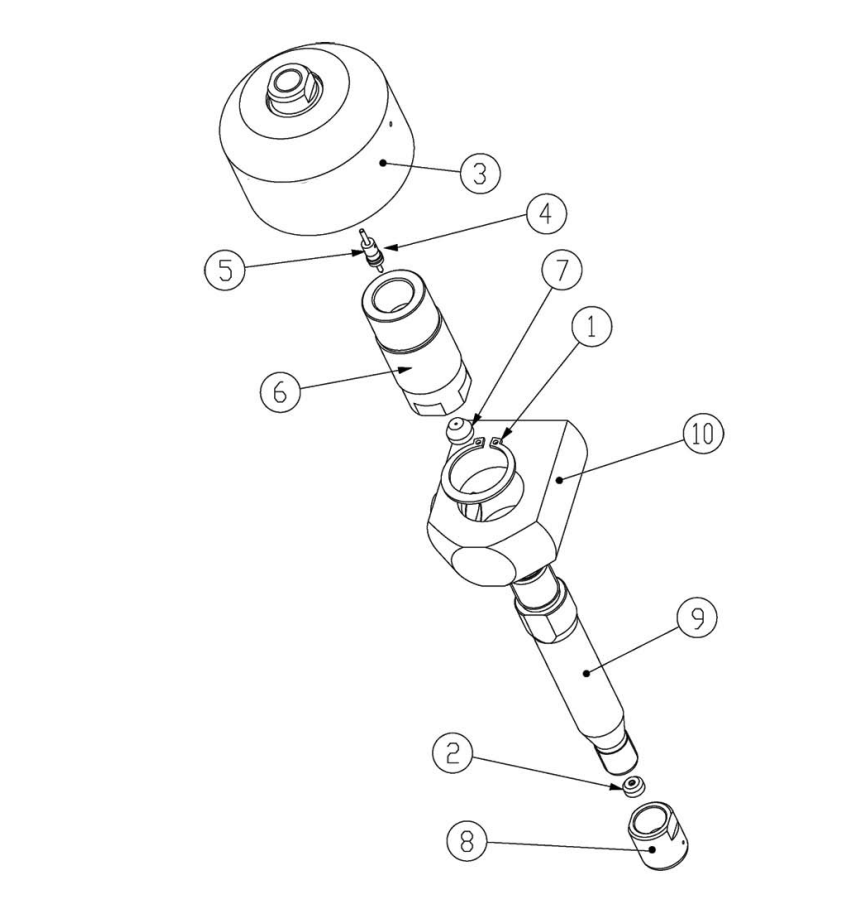 3
4
5
7
1
6
10
9
2
8