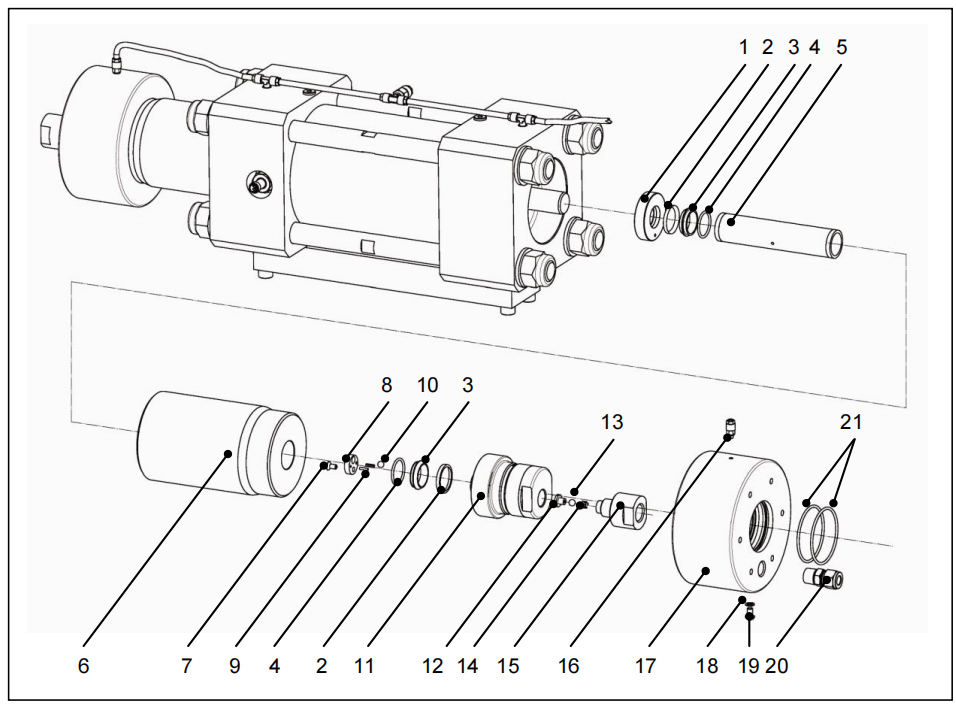 1 2 3 4 5

8 10 3

13

21

6 7 9 4 2 11 12 14 15 16 17 18 19 20