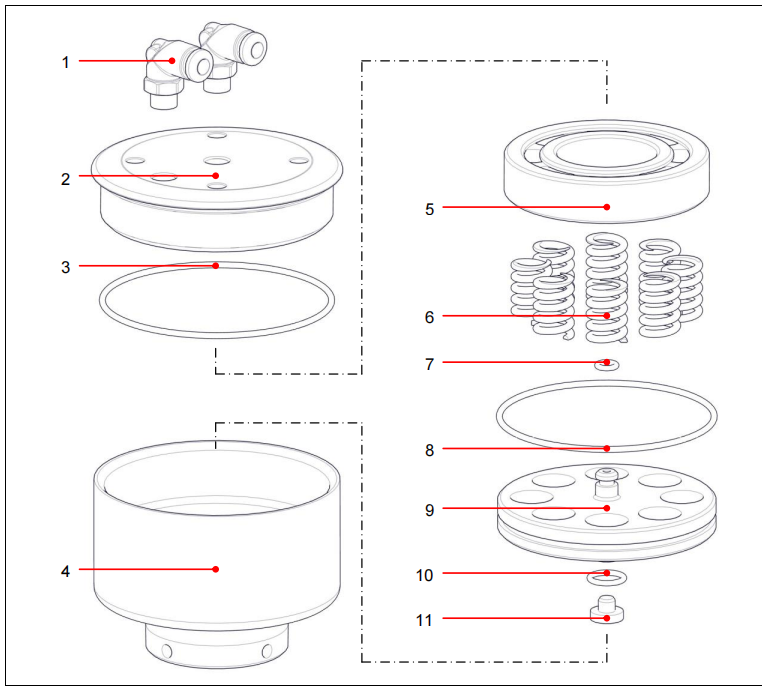 1
2
3
4
5
6
7
8
9
10
11